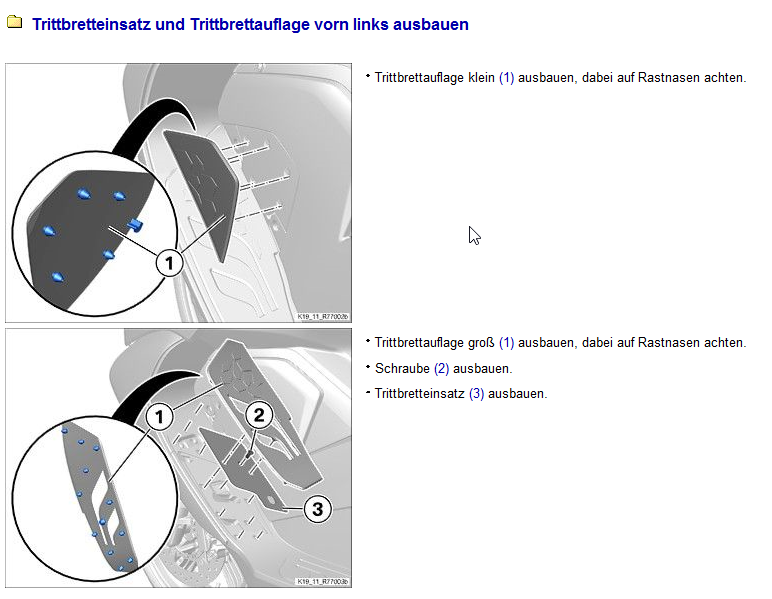 Trittbretteinsatz und Trittbrettauflage vorn links ausbauen

1

K19_11_R77002b

• Trittbrettauflage klein (1) ausbauen, dabei auf Rastnasen achten.

1

2

3

K19_11_R77003b

• Trittbrettauflage groß (1) ausbauen, dabei auf Rastnasen achten.

• Schraube (2) ausbauen.

• Trittbretteinsatz (3) ausbauen.