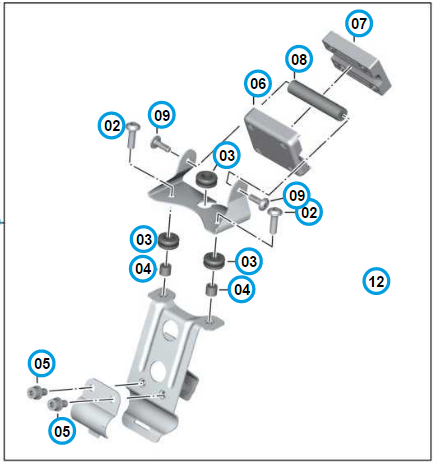 07
08
06
02
09
03
09
02
03
03
04
04
12
05
05