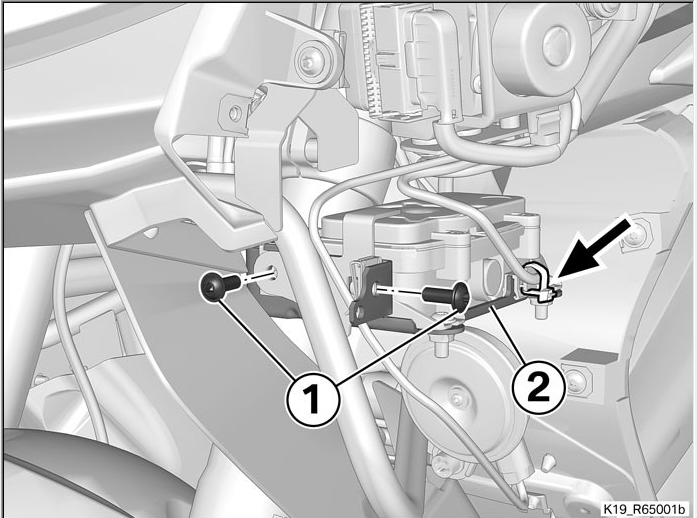 1
2
K19_R65001b